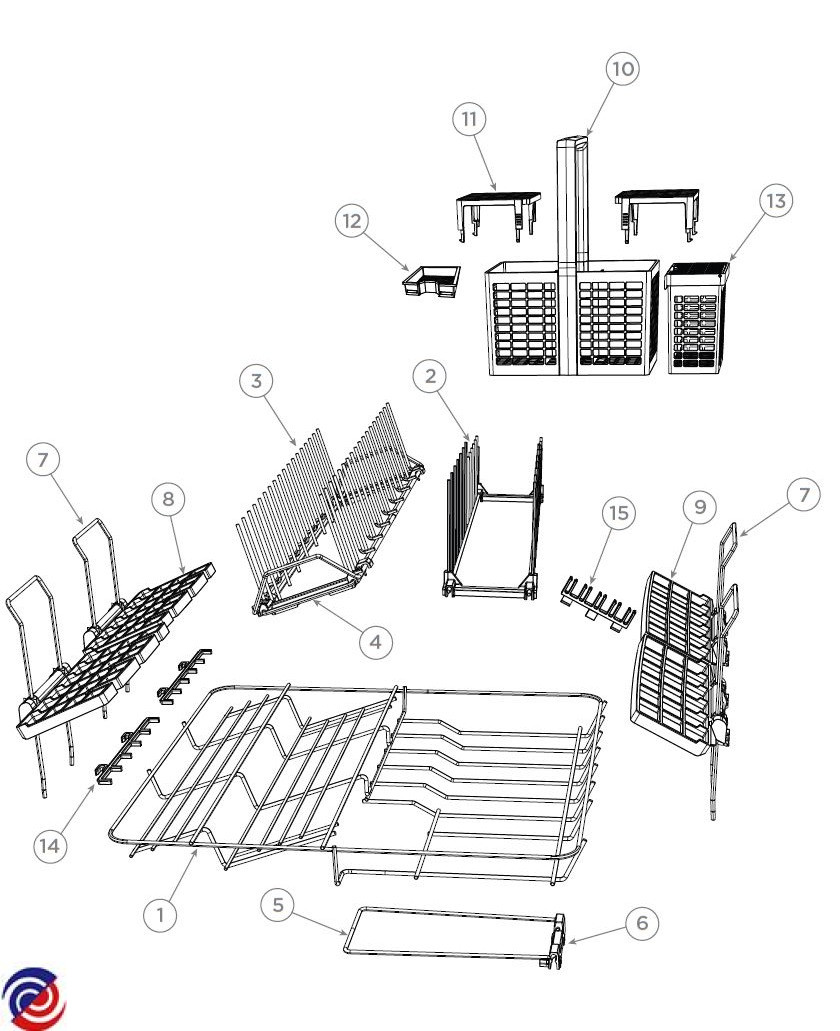 10
11
13
12
3
2
7
8
15
9
7
4
14
1
5
6